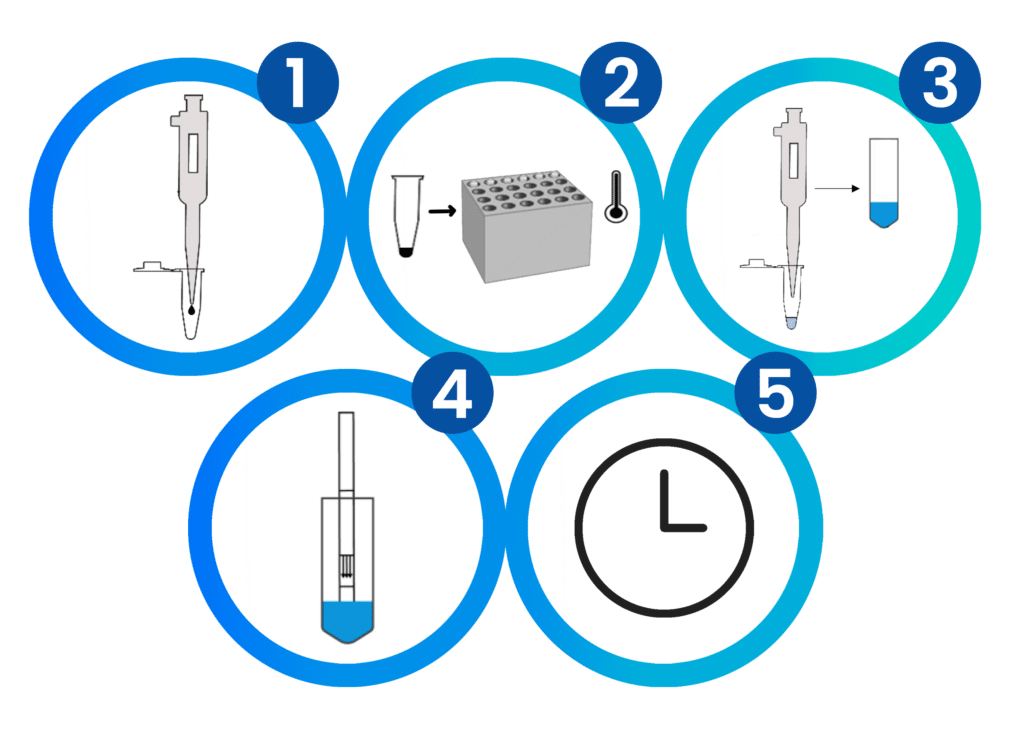 1

2

3

4

5