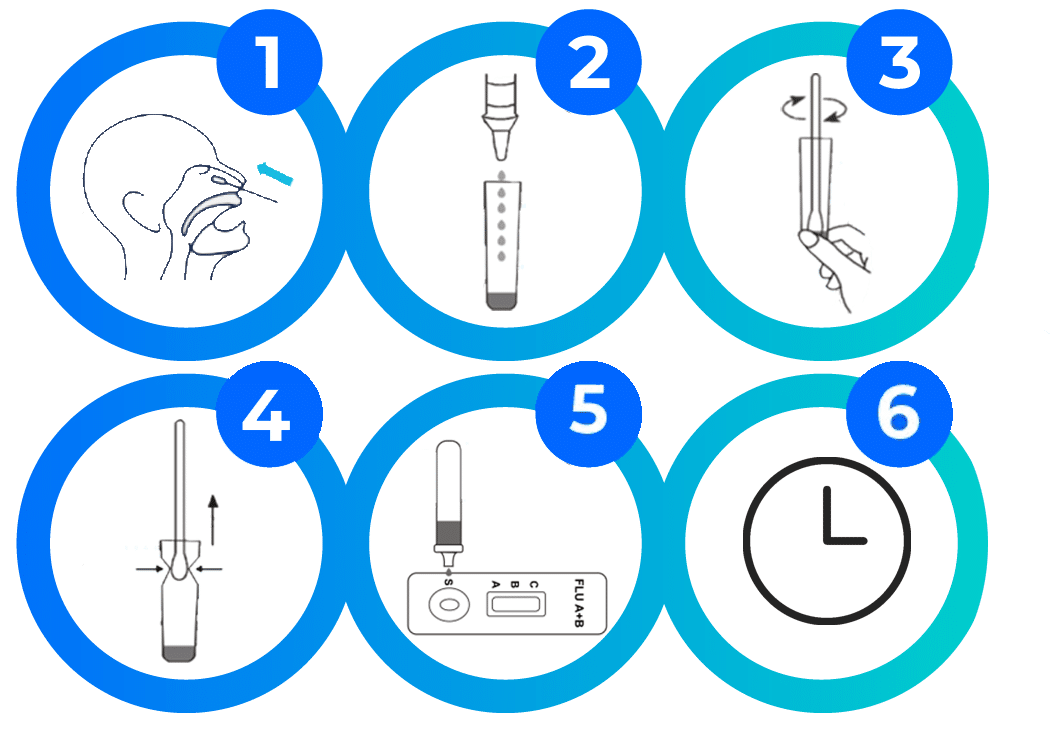 1

2

3

4

5

S
A
B
C
FLU A+B

6